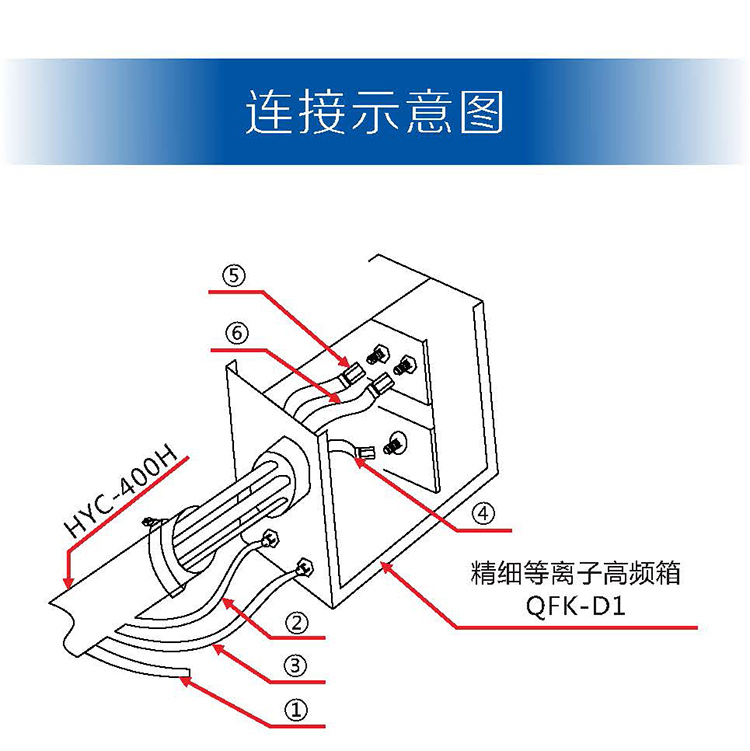 连接示意图

⑤

⑥

HYC-400H

④

精细等离子高频箱
QFK-D1

②

③

①